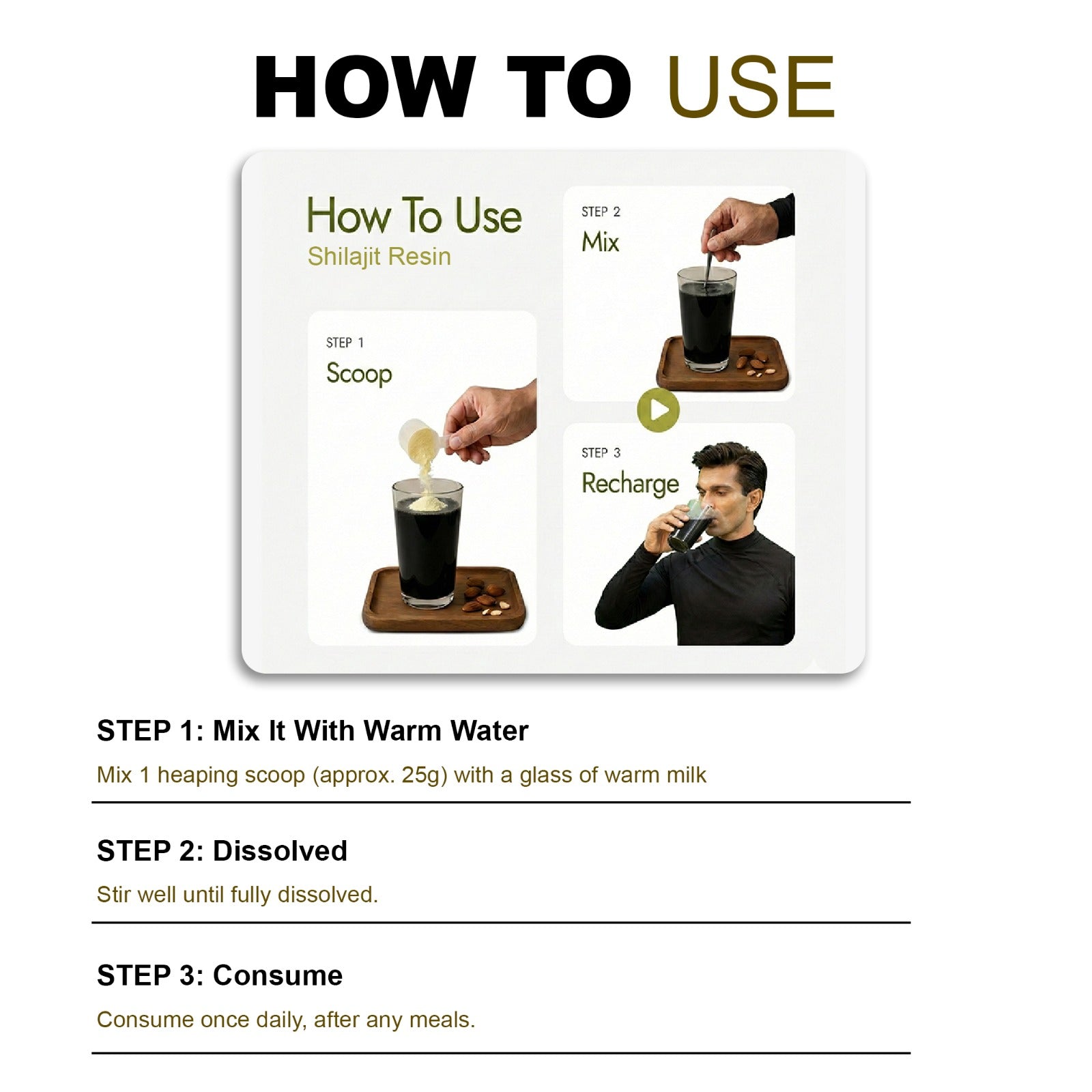 HOW TO USE

How To Use
Shilajit Resin

STEP 1
Scoop

STEP 2
Mix

STEP 3
Recharge

STEP 1: Mix It With Warm Water

Mix 1 heaping scoop (approx. 25g) with a glass of warm milk

STEP 2: Dissolved

Stir well until fully dissolved.

STEP 3: Consume

Consume once daily, after any meals.