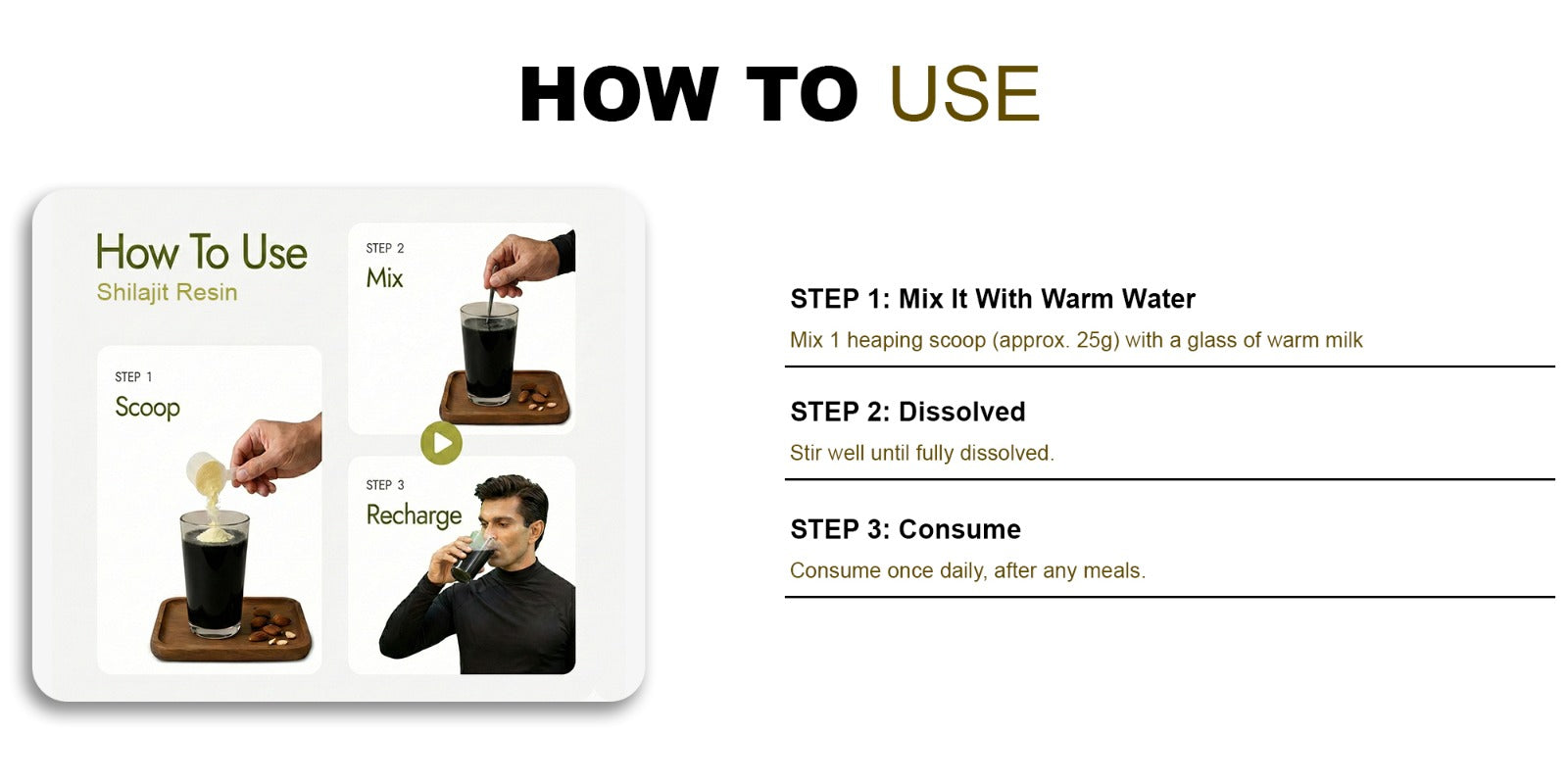 HOW TO USE

How To Use
Shilajit Resin

STEP 1
Scoop

STEP 2
Mix

STEP 3
Recharge

STEP 1: Mix It With Warm Water
Mix 1 heaping scoop (approx. 25g) with a glass of warm milk

STEP 2: Dissolved
Stir well until fully dissolved.

STEP 3: Consume
Consume once daily, after any meals.